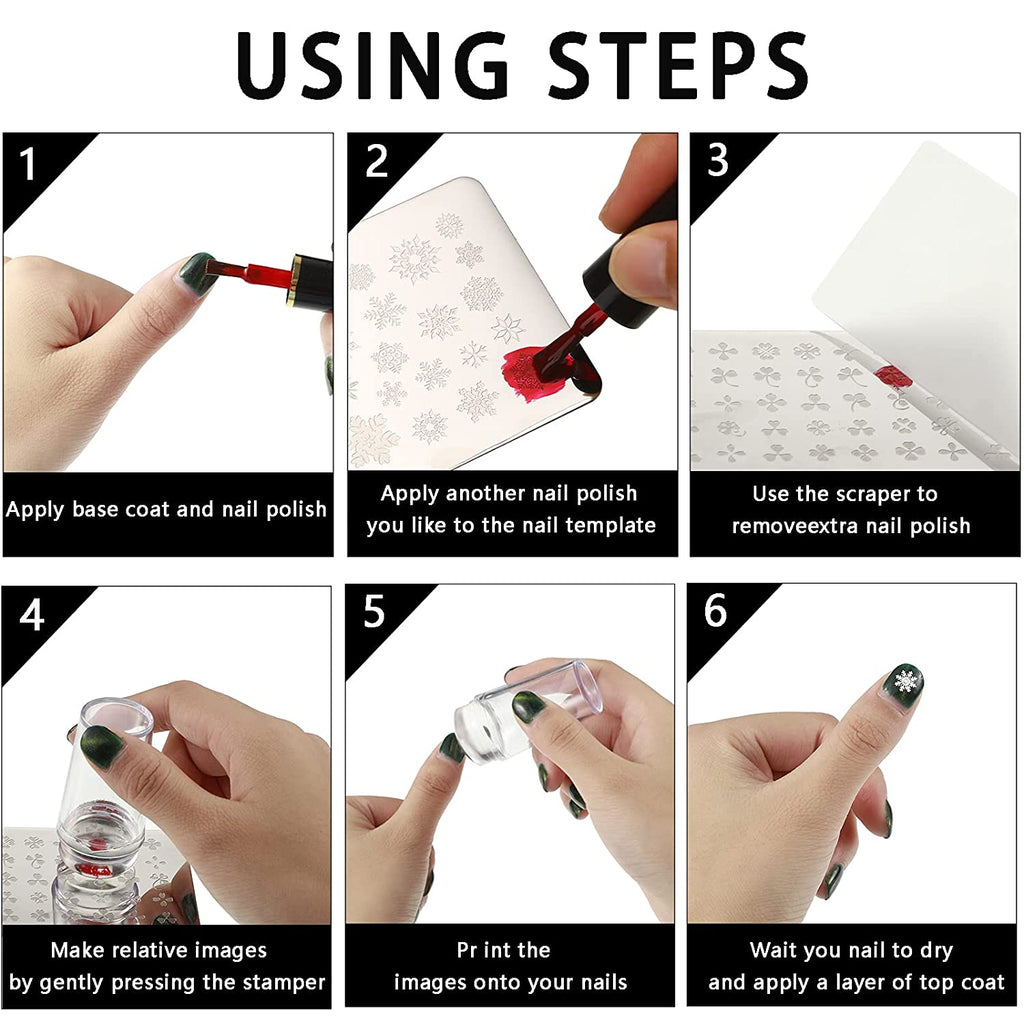 USING STEPS

1

Apply base coat and nail polish

2

Apply another nail polish you like to the nail template

3

Use the scraper to removeextra nail polish

4

Make relative images by gently pressing the stamper

5

Pr int the images onto your nails

6

Wait you nail to dry and apply a layer of top coat